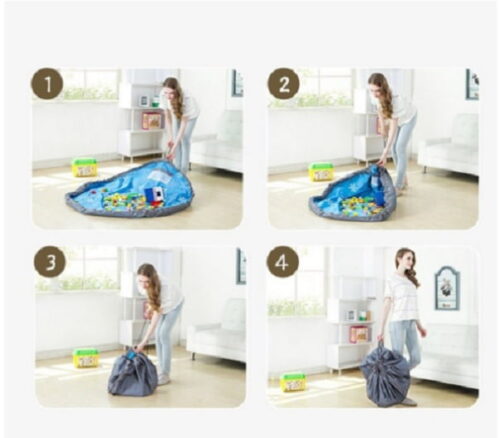 1

2

3

4